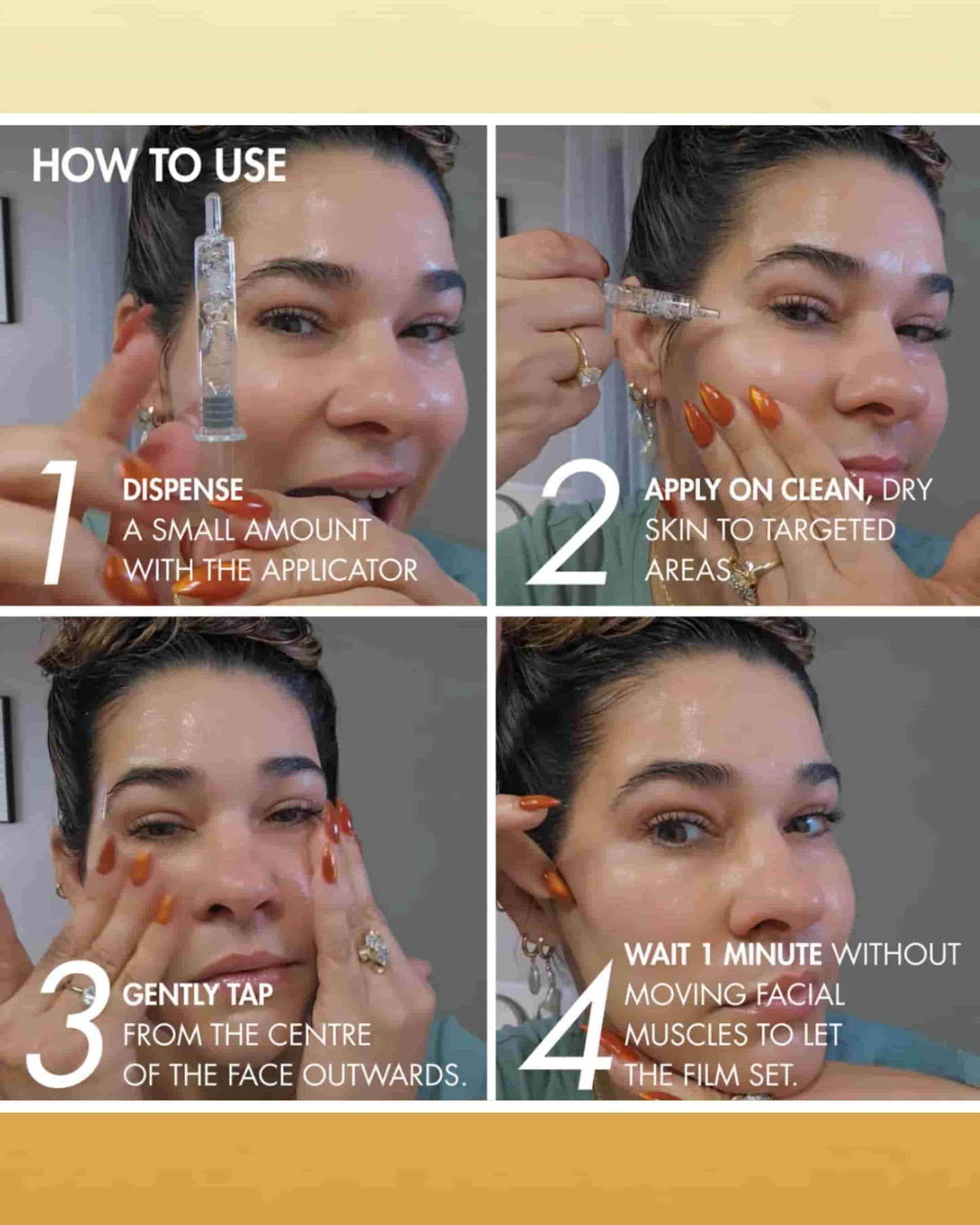 HOW TO USE

1 DISPENSE A SMALL AMOUNT WITH THE APPLICATOR

2 APPLY ON CLEAN, DRY SKIN TO TARGETED AREAS

3 GENTLY TAP FROM THE CENTRE OF THE FACE OUTWARDS.

4 WAIT 1 MINUTE WITHOUT MOVING FACIAL MUSCLES TO LET THE FILM SET.